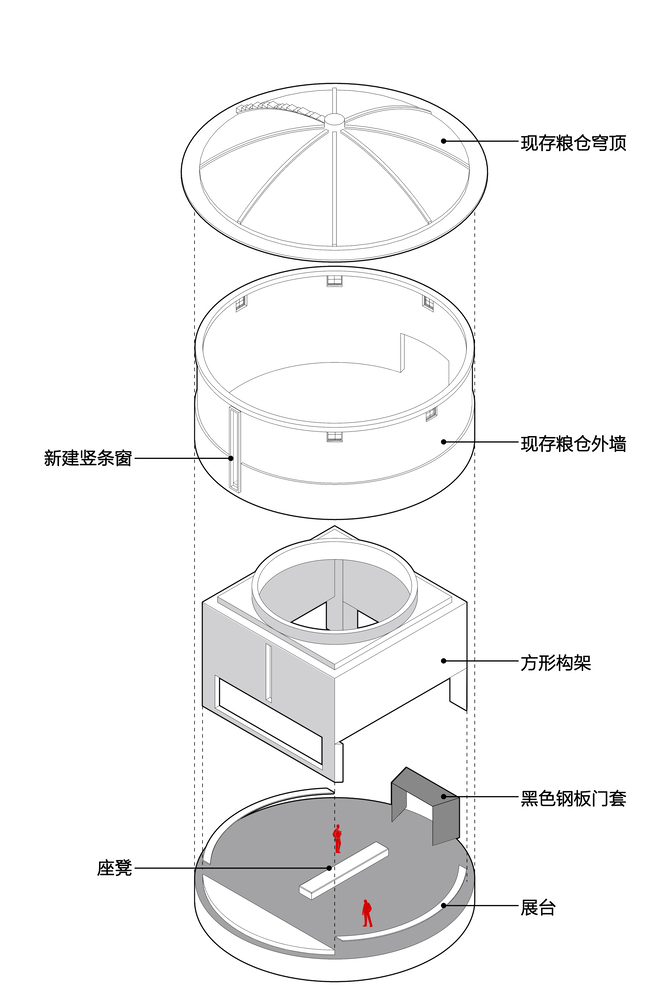 现存粮仓穹顶

新建竖条窗

现存粮仓外墙

方形构架

黑色钢板门套

座凳

展台