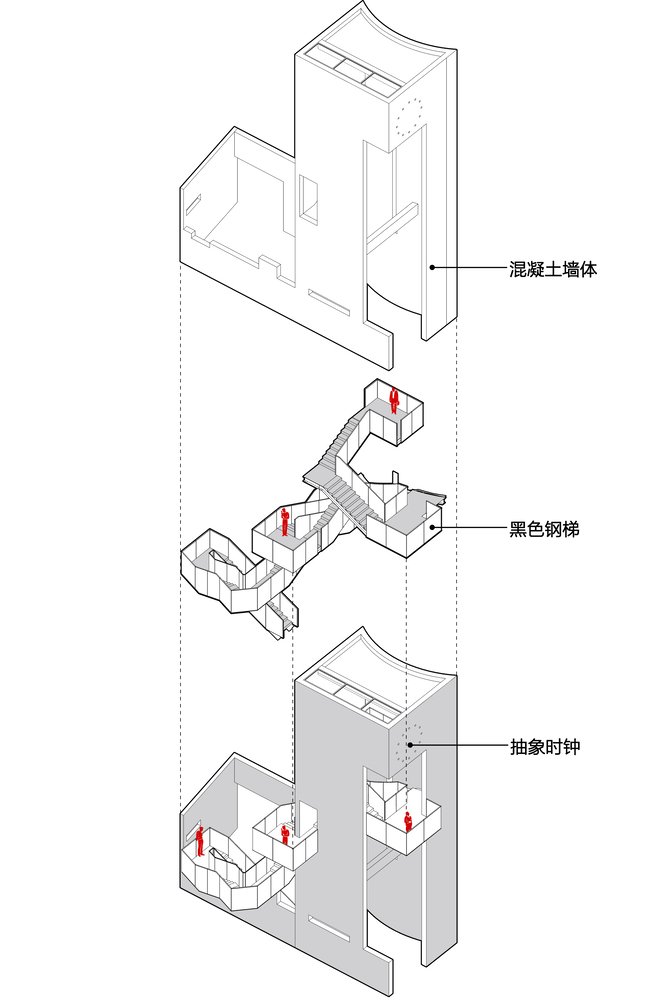 混凝土墙体

黑色钢梯

抽象时钟