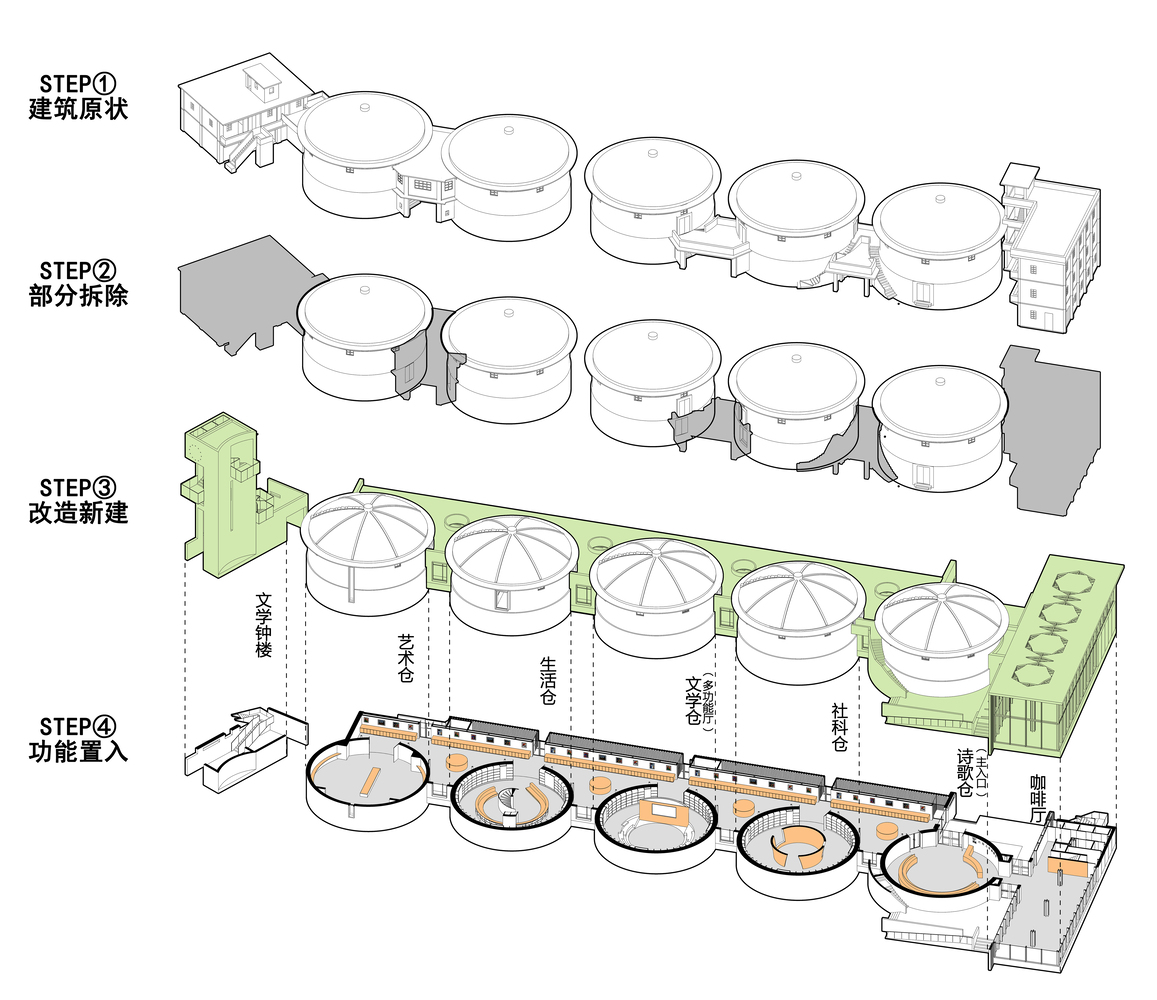 STEP①
建筑原状

STEP②
部分拆除

STEP③
改造新建

STEP④
功能置入

文学钟楼

艺术仓

生活仓

文学仓（多功能厅）

社科仓

诗歌仓（主入口）

咖啡厅