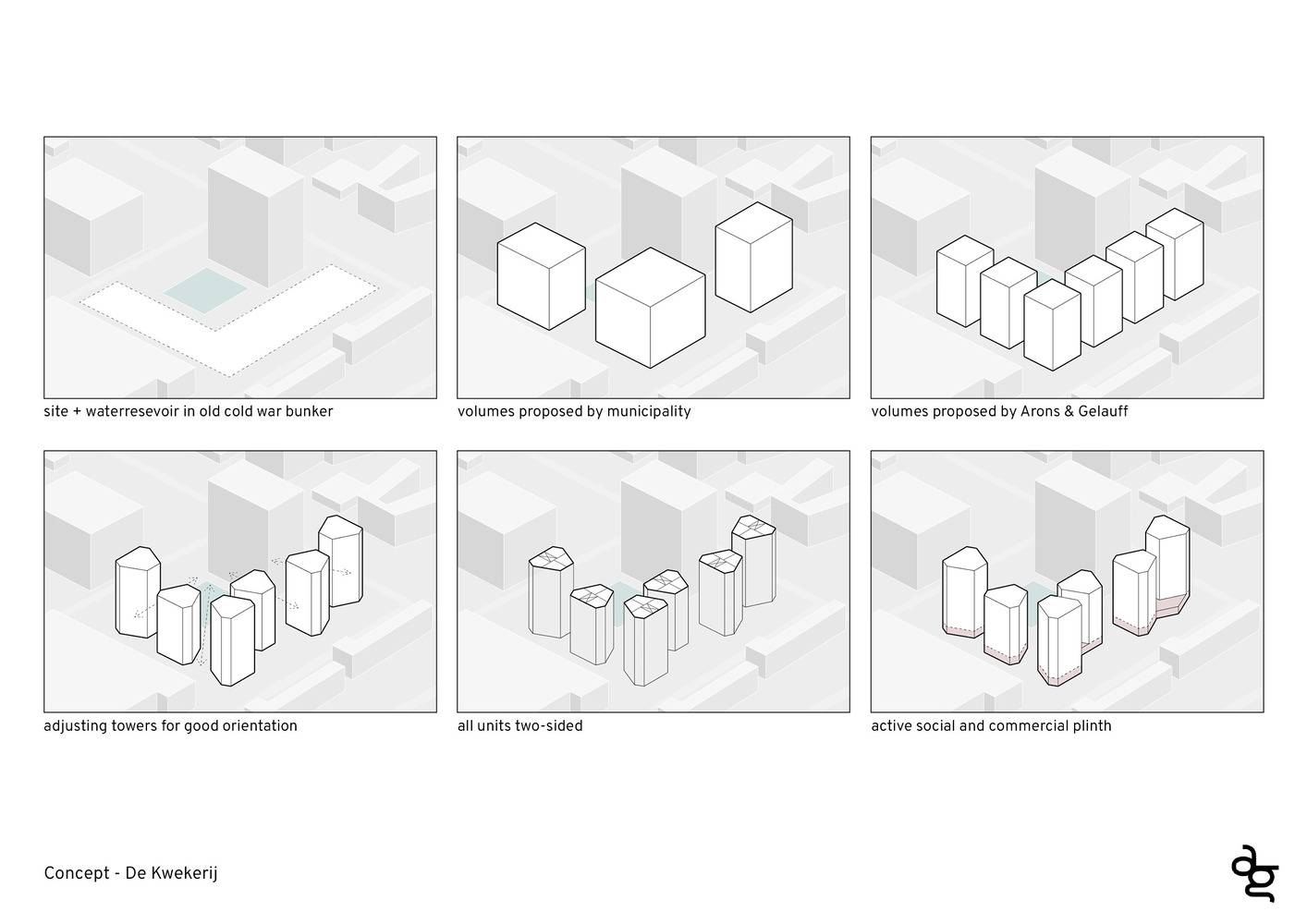 site + waterresevoir in old cold war bunker

volumes proposed by municipality

volumes proposed by Arons & Gelauff

adjusting towers for good orientation

all units two-sided

active social and commercial plinth

Concept - De Kwekerij

ag