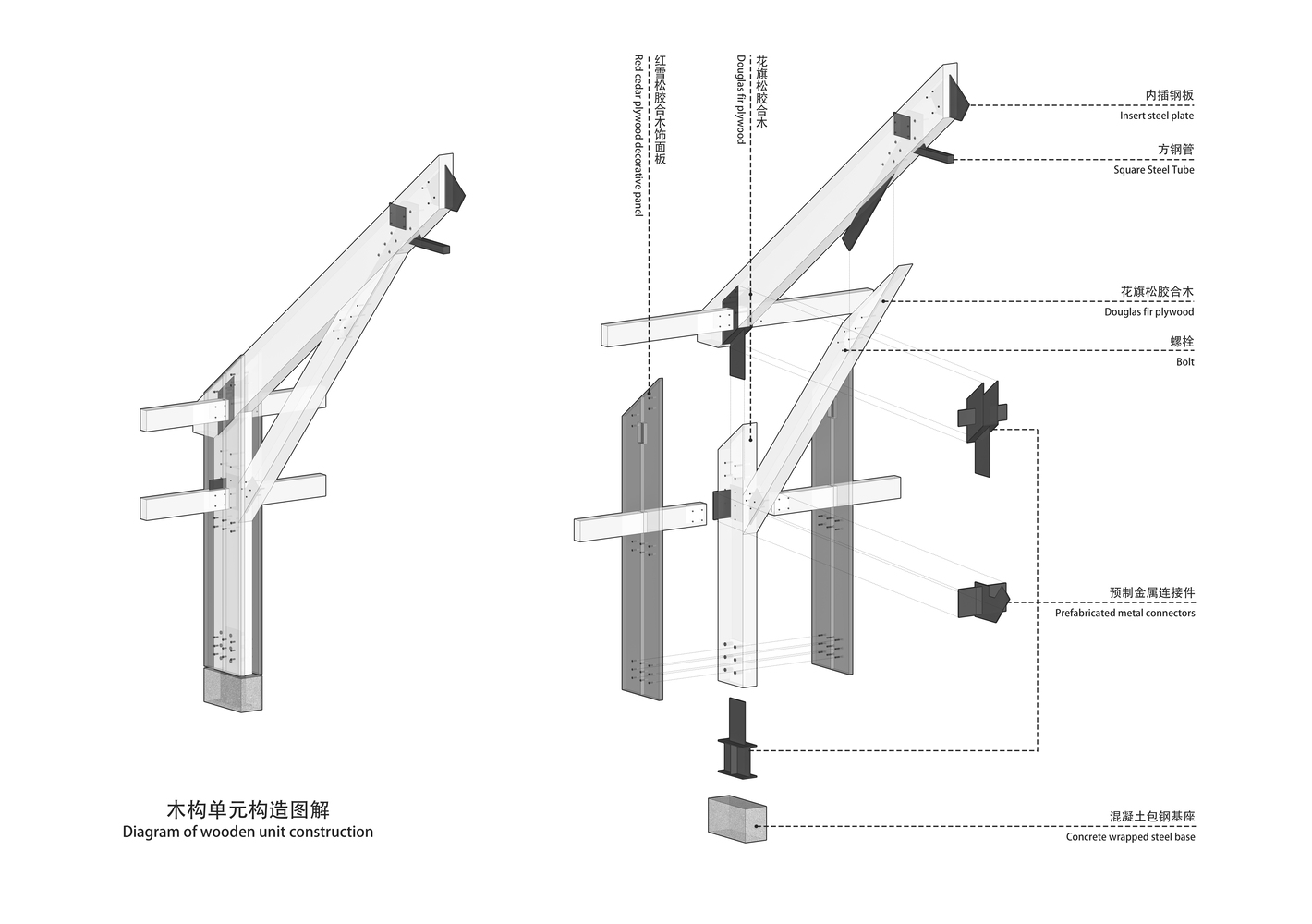 红雪松胶合木饰面板
Red cedar plywood decorative panel

花旗松胶合木
Douglas fir plywood

内插钢板
Insert steel plate

方钢管
Square Steel Tube

花旗松胶合木
Douglas fir plywood

螺栓
Bolt

预制金属连接件
Prefabricated metal connectors

混凝土包钢基座
Concrete wrapped steel base

木构单元构造图解
Diagram of wooden unit construction