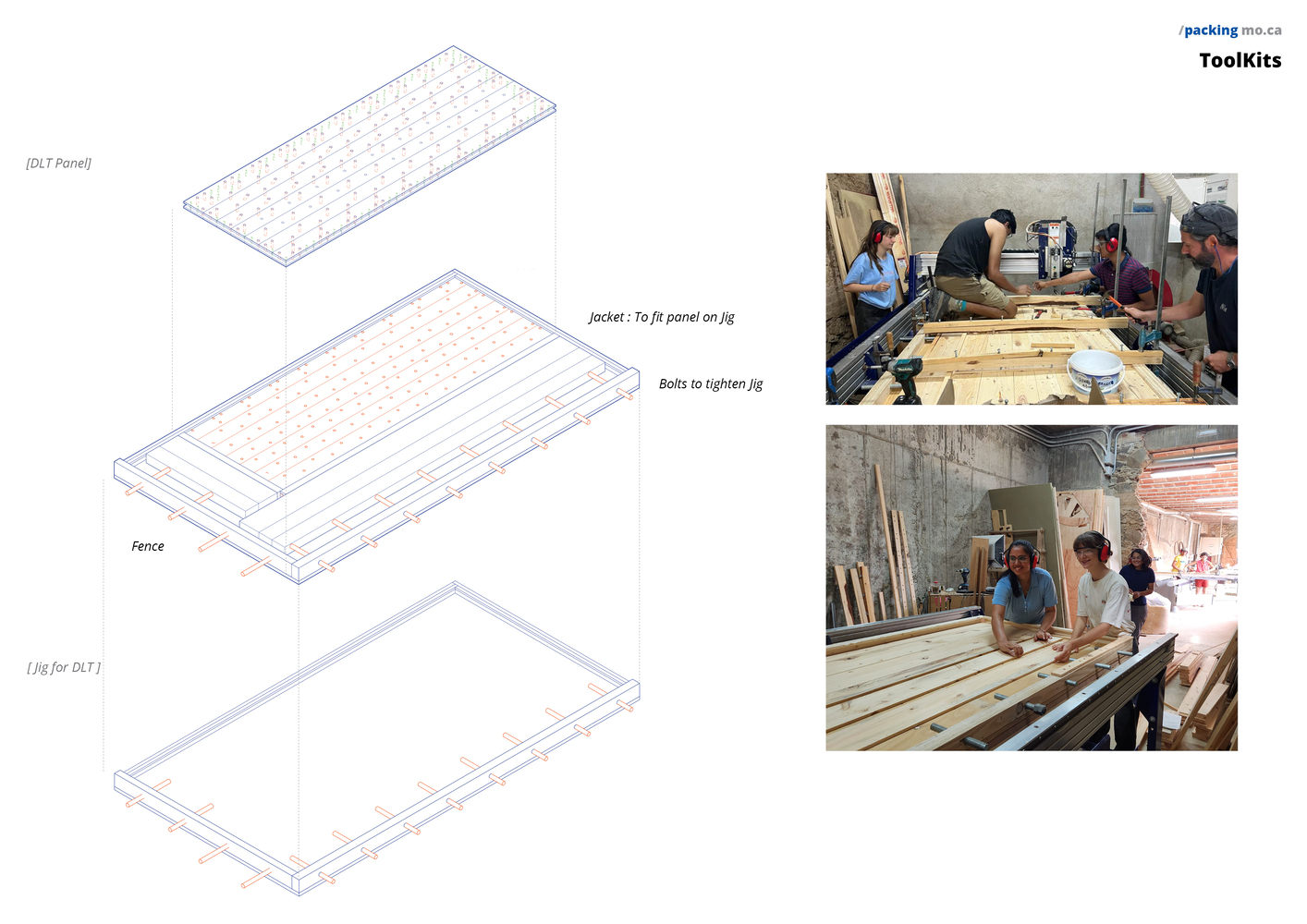 /packing mo.ca
ToolKits

[DLT Panel]

Jacket : To fit panel on Jig

Bolts to tighten Jig

Fence

[ Jig for DLT ]