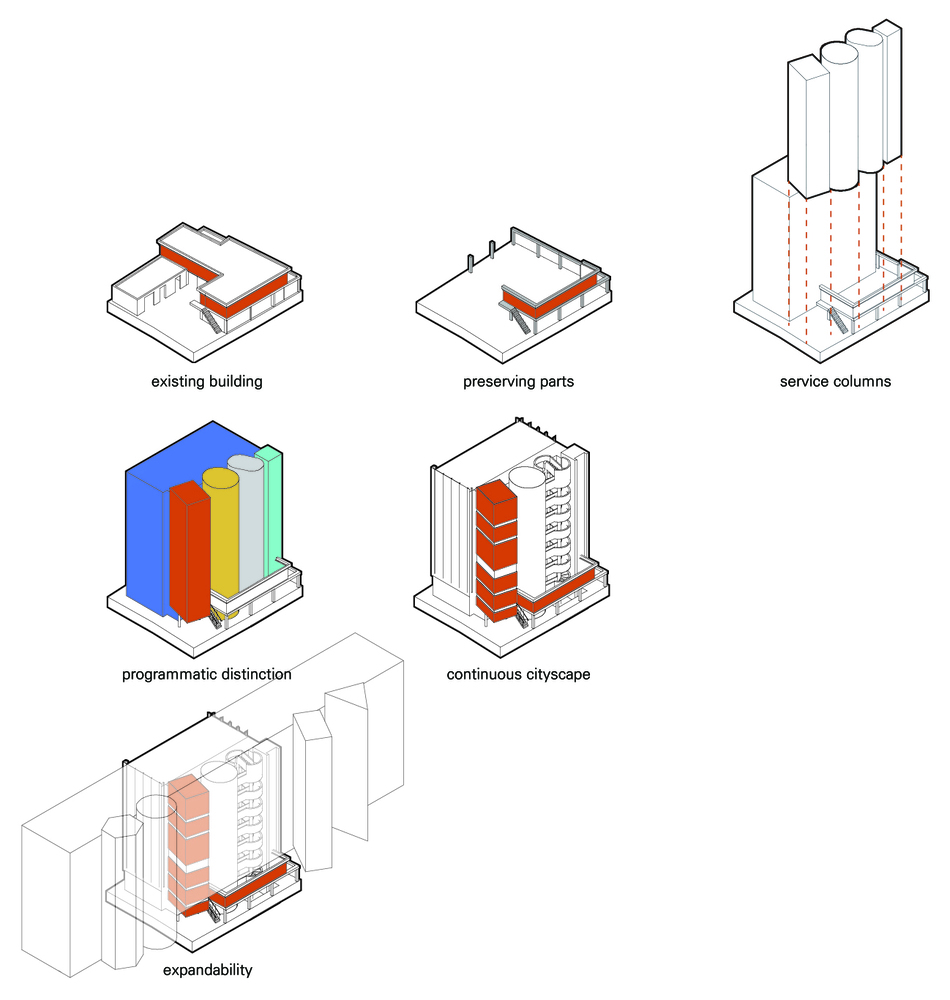 existing building

preserving parts

service columns

programmatic distinction

continuous cityscape

expandability