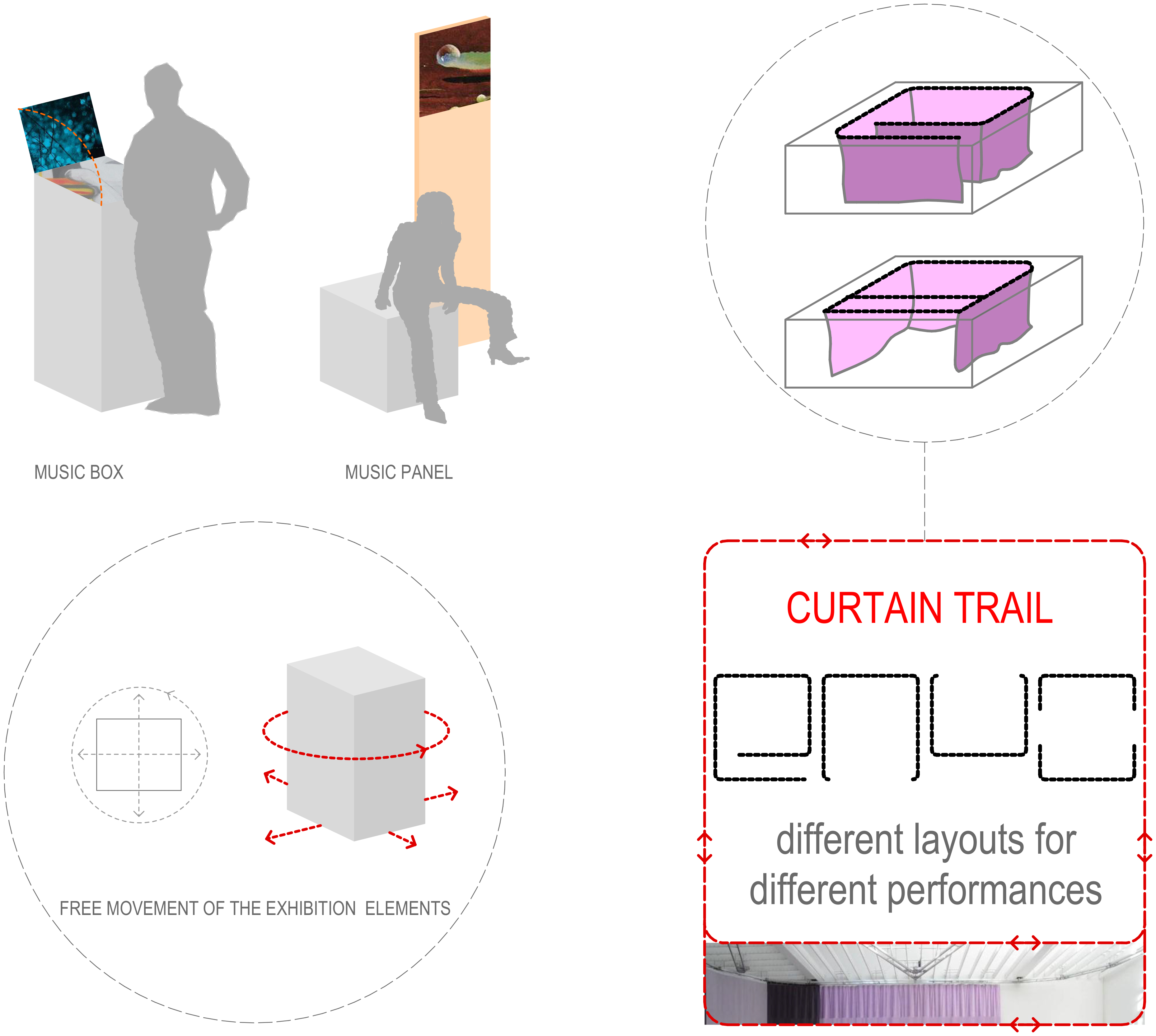 MUSIC BOX

MUSIC PANEL

FREE MOVEMENT OF THE EXHIBITION ELEMENTS

CURTAIN TRAIL

different layouts for different performances