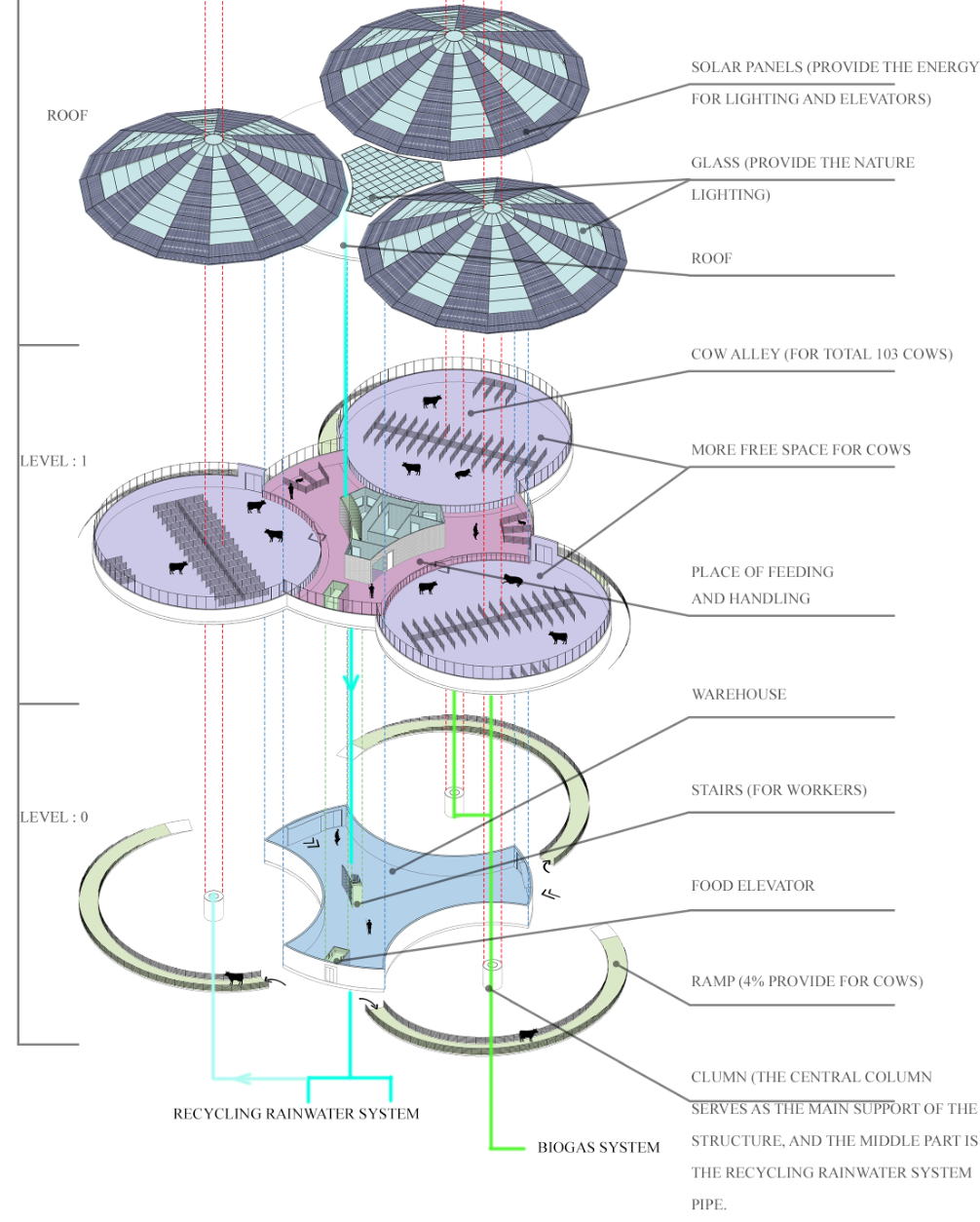 ROOF

LEVEL : 1

LEVEL : 0

SOLAR PANELS (PROVIDE THE ENERGY FOR LIGHTING AND ELEVATORS)

GLASS (PROVIDE THE NATURE LIGHTING)

ROOF

COW ALLEY (FOR TOTAL 103 COWS)

MORE FREE SPACE FOR COWS

PLACE OF FEEDING AND HANDLING

WAREHOUSE

STAIRS (FOR WORKERS)

FOOD ELEVATOR

RAMP (4% PROVIDE FOR COWS)

CLUMN (THE CENTRAL COLUMN SERVES AS THE MAIN SUPPORT OF THE STRUCTURE, AND THE MIDDLE PART IS THE RECYCLING RAINWATER SYSTEM PIPE.

RECYCLING RAINWATER SYSTEM

BIOGAS SYSTEM