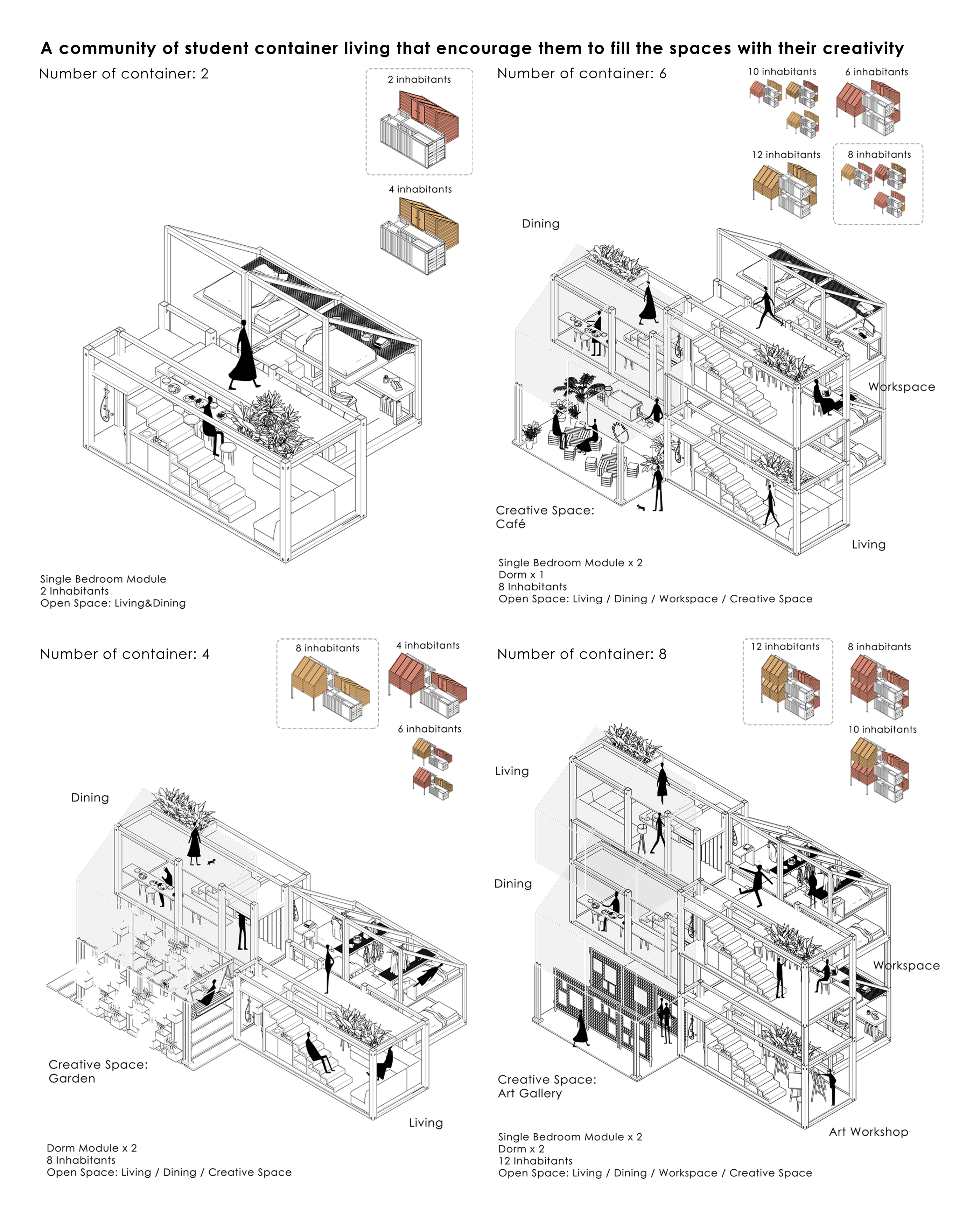 A community of student container living that encourage them to fill the spaces with their creativity

Number of container: 2

2 inhabitants

4 inhabitants

Single Bedroom Module
2 Inhabitants
Open Space: Living&Dining

Number of container: 6

10 inhabitants

6 inhabitants

12 inhabitants

8 inhabitants

Dining

Workspace

Creative Space:
Café

Living

Single Bedroom Module x 2
Dorm x 1
8 Inhabitants
Open Space: Living / Dining / Workspace / Creative Space

Number of container: 4

8 inhabitants

4 inhabitants

6 inhabitants

Dining

Creative Space:
Garden

Living

Dorm Module x 2
8 Inhabitants
Open Space: Living / Dining / Creative Space

Number of container: 8

12 inhabitants

8 inhabitants

10 inhabitants

Living

Dining

Workspace

Creative Space:
Art Gallery

Art Workshop

Single Bedroom Module x 2
Dorm x 2
12 Inhabitants
Open Space: Living / Dining / Workspace / Creative Space