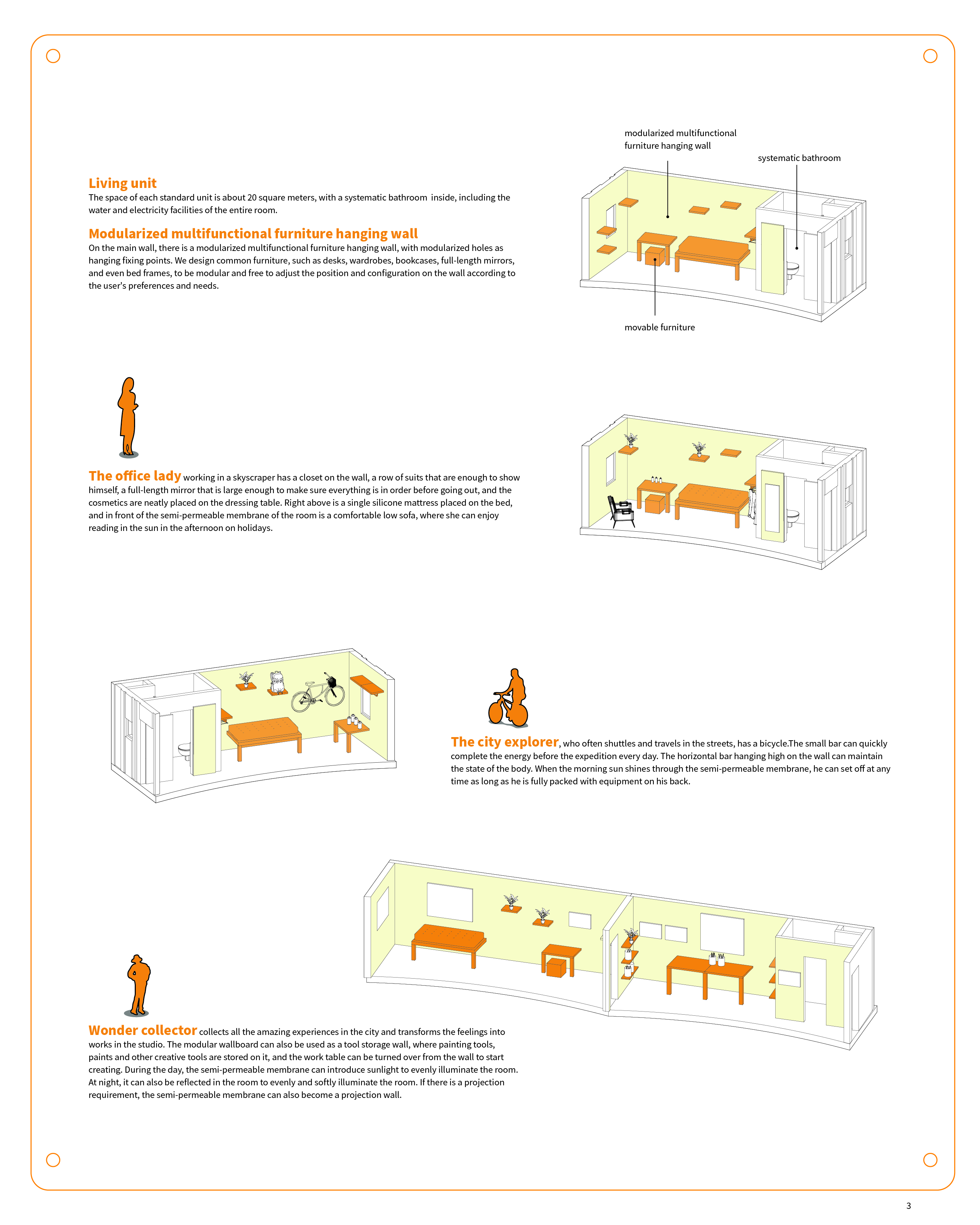 Living unit
The space of each standard unit is about 20 square meters, with a systematic bathroom inside, including the water and electricity facilities of the entire room.

Modularized multifunctional furniture hanging wall
On the main wall, there is a modularized multifunctional furniture hanging wall, with modularized holes as hanging fixing points. We design common furniture, such as desks, wardrobes, bookcases, full-length mirrors, and even bed frames, to be modular and free to adjust the position and configuration on the wall according to the user's preferences and needs.

modularized multifunctional furniture hanging wall

systematic bathroom

movable furniture

The office lady working in a skyscraper has a closet on the wall, a row of suits that are enough to show himself, a full-length mirror that is large enough to make sure everything is in order before going out, and the cosmetics are neatly placed on the dressing table. Right above is a single silicone mattress placed on the bed, and in front of the semi-permeable membrane of the room is a comfortable low sofa, where she can enjoy reading in the sun in the afternoon on holidays.

The city explorer, who often shuttles and travels in the streets, has a bicycle.The small bar can quickly complete the energy before the expedition every day. The horizontal bar hanging high on the wall can maintain the state of the body. When the morning sun shines through the semi-permeable membrane, he can set off at any time as long as he is fully packed with equipment on his back.

Wonder collector collects all the amazing experiences in the city and transforms the feelings into works in the studio. The modular wallboard can also be used as a tool storage wall, where painting tools, paints and other creative tools are stored on it, and the work table can be turned over from the wall to start creating. During the day, the semi-permeable membrane can introduce sunlight to evenly illuminate the room. At night, it can also be reflected in the room to evenly and softly illuminate the room. If there is a projection requirement, the semi-permeable membrane can also become a projection wall.

3