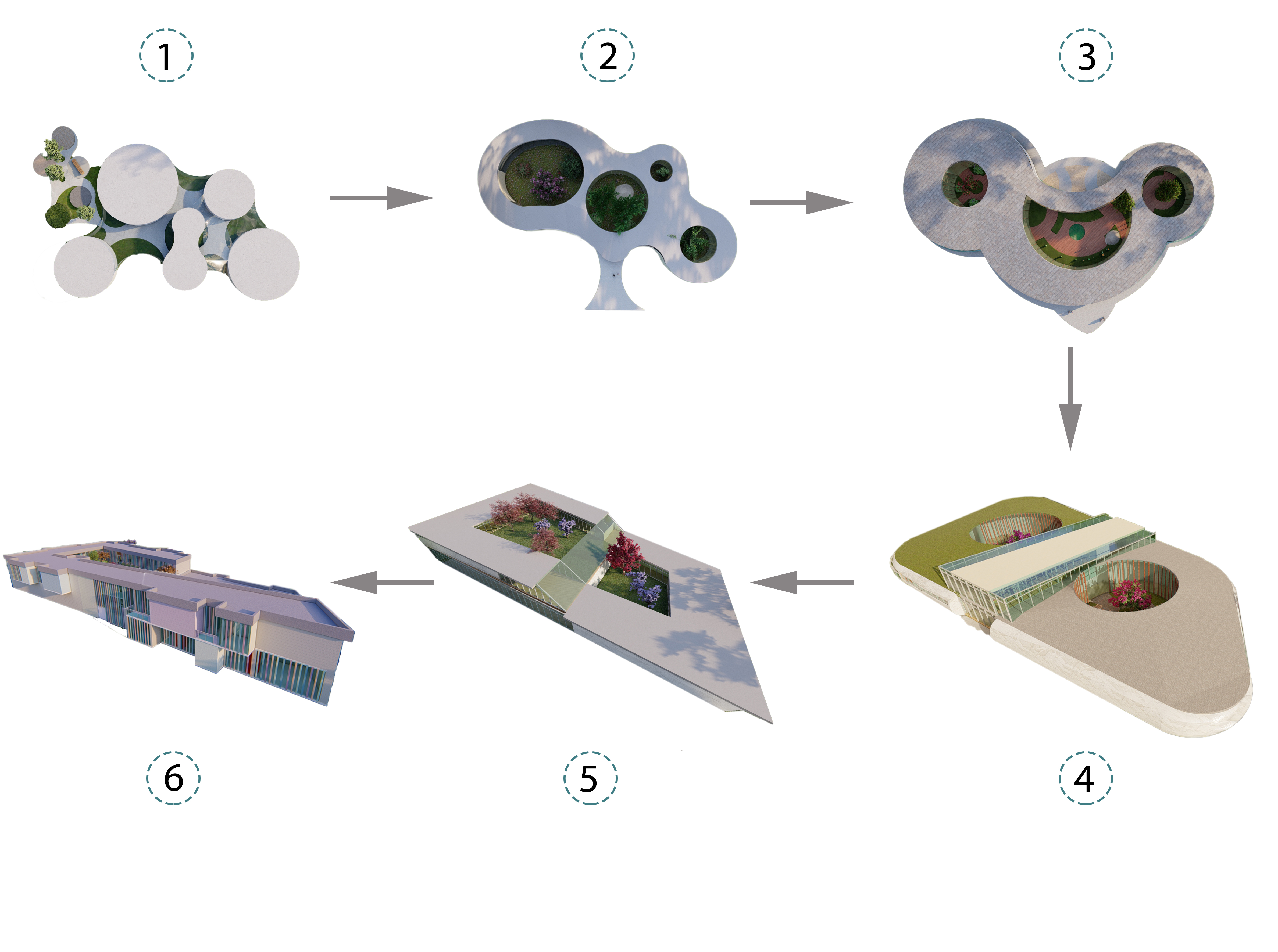 1

2

3

6

5

4